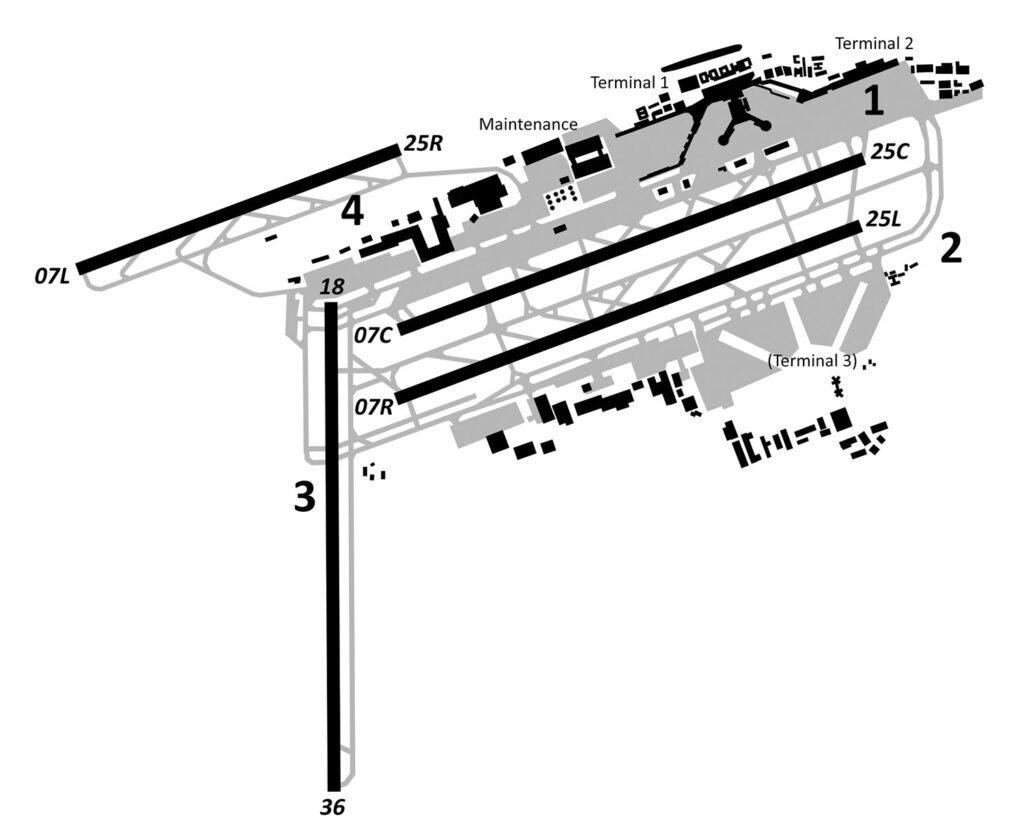 Terminal 2
Terminal 1
1
Maintenance
25R
25C
4
25L
2
07L
18
07C
(Terminal 3)
07R
3
36