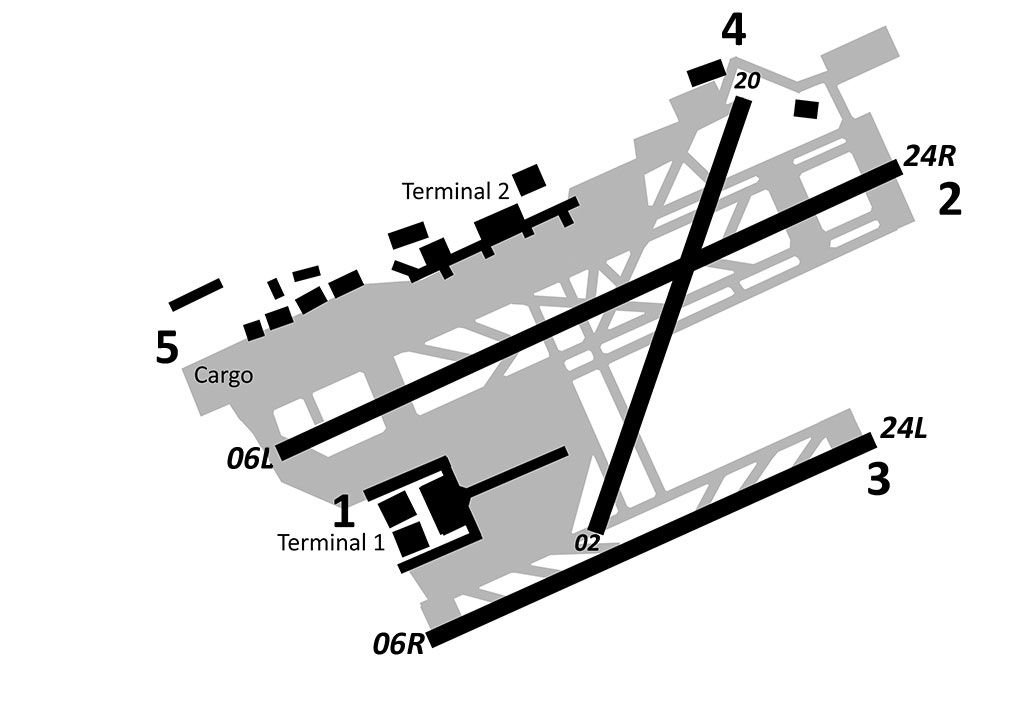 4
20
24R
2
Terminal 2
5
Cargo
06L
24L
3
1
Terminal 1
02
06R